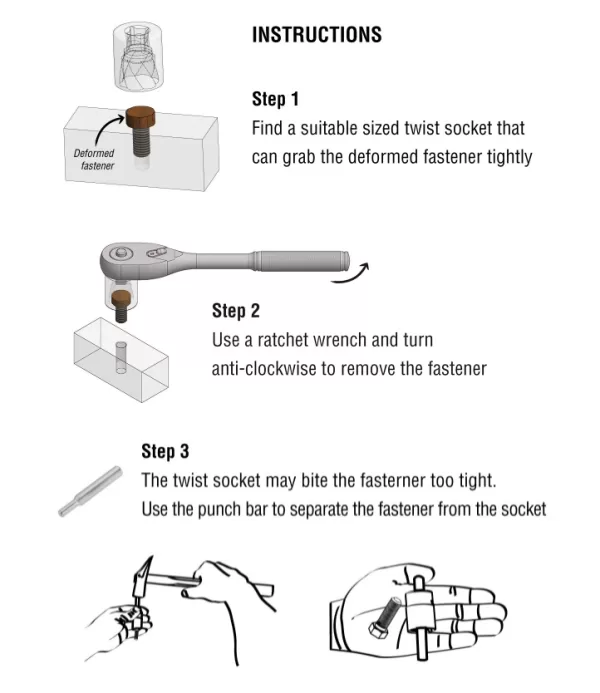 INSTRUCTIONS

Deformed fastener

Step 1
Find a suitable sized twist socket that can grab the deformed fastener tightly

Step 2
Use a ratchet wrench and turn anti-clockwise to remove the fastener

Step 3
The twist socket may bite the fasterner too tight.
Use the punch bar to separate the fastener from the socket