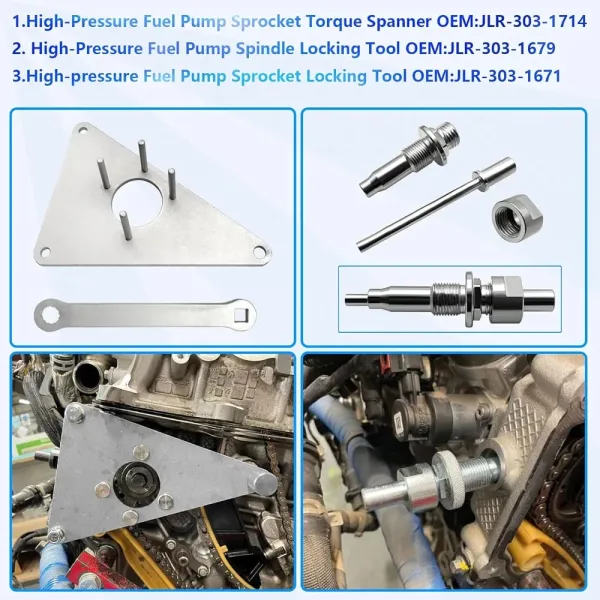 1.High-Pressure Fuel Pump Sprocket Torque Spanner OEM:JLR-303-1714
2. High-Pressure Fuel Pump Spindle Locking Tool OEM:JLR-303-1679
3.High-pressure Fuel Pump Sprocket Locking Tool OEM:JLR-303-1671